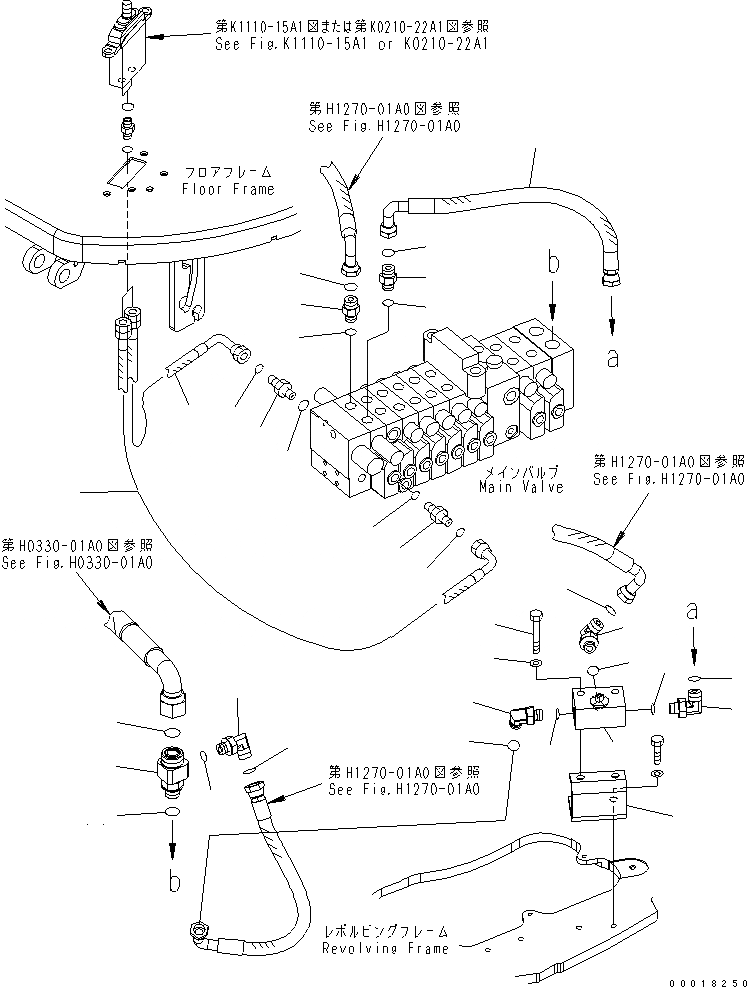 第K1110-15A1図または第K0210-22A1図参照
See Fig.K1110-15A1 or K0210-22A1

第H1270-01A0図参照
See Fig.H1270-01A0

フロアフレーム
Floor Frame

b

a

メインバルブ
Main Valve

第H1270-01A0図参照
See Fig.H1270-01A0

第H0330-01A0図参照
See Fig.H0330-01A0

a

第H1270-01A0図参照
See Fig.H1270-01A0

b

レボルビングフレーム
Revolving Frame

00018250