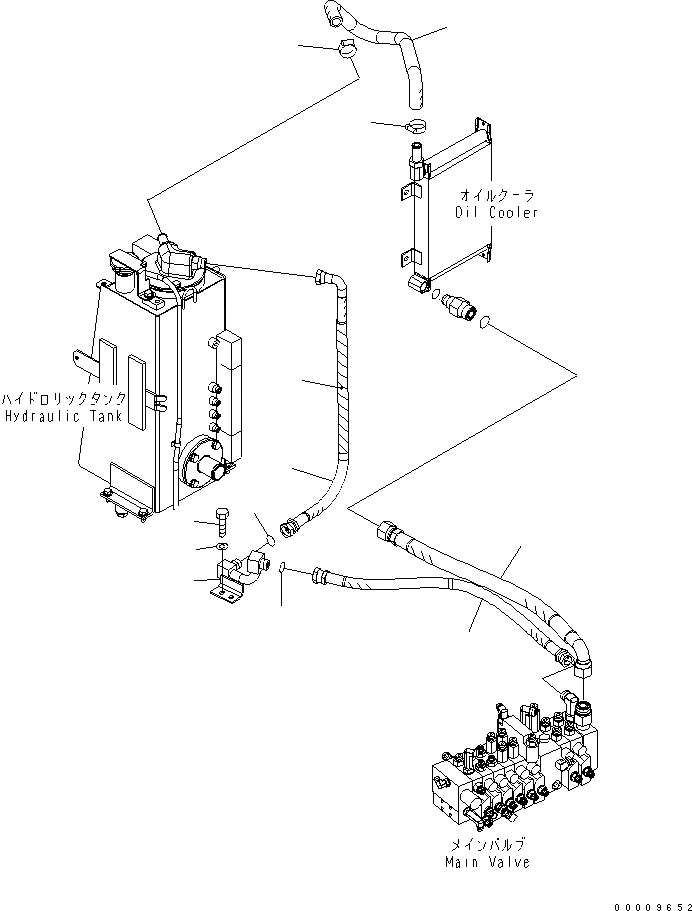 オイルクーラ
Oil Cooler

ハイドロリックタンク
Hydraulic Tank

メインバルブ
Main Valve

00009652