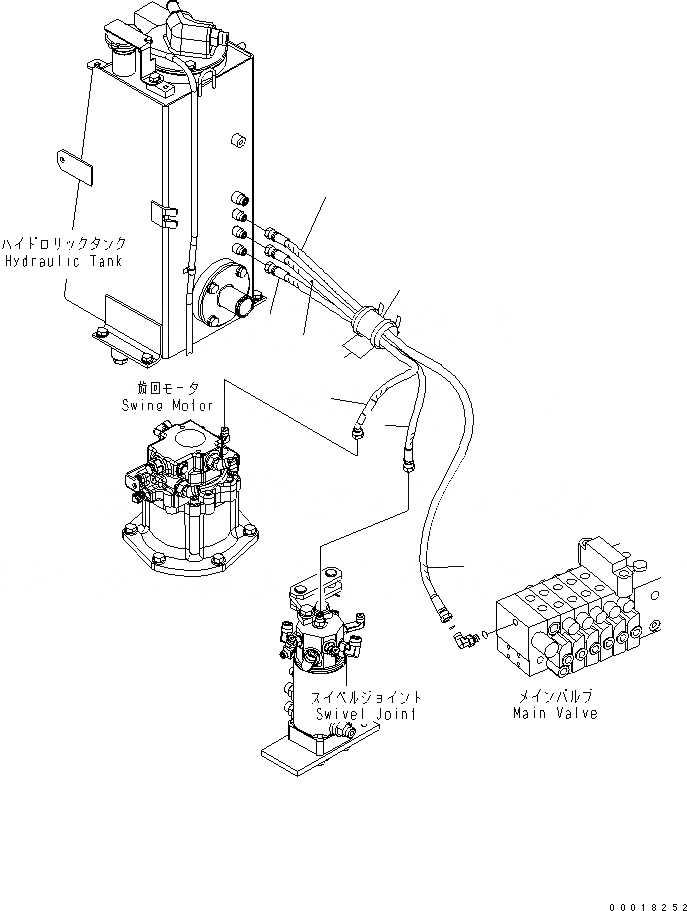 ハイドロリックタンク
Hydraulic Tank

旋回モータ
Swing Motor

スイベルジョイント
Swivel Joint

メインバルブ
Main Valve

00018252