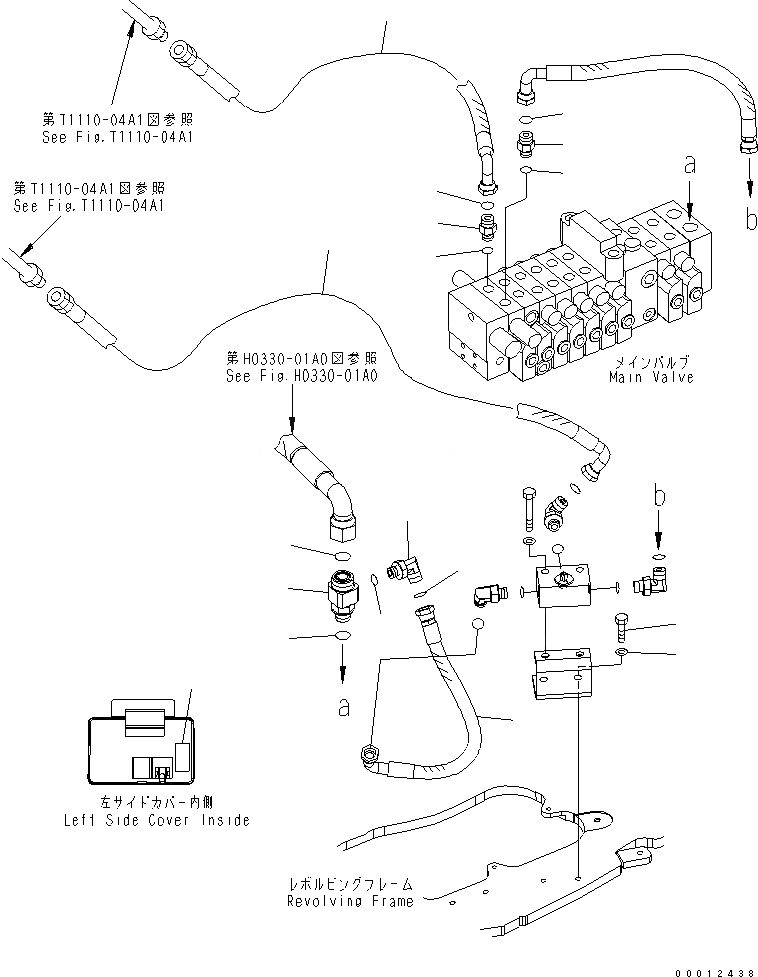 第T1110-04A1図参照
See Fig.T1110-04A1

第T1110-04A1図参照
See Fig.T1110-04A1

a

b

メインバルブ
Main Valve

第H0330-01A0図参照
See Fig.H0330-01A0

b

a

左サイドカバー内側
Left Side Cover Inside

レボルビングフレーム
Revolving Frame

00012438