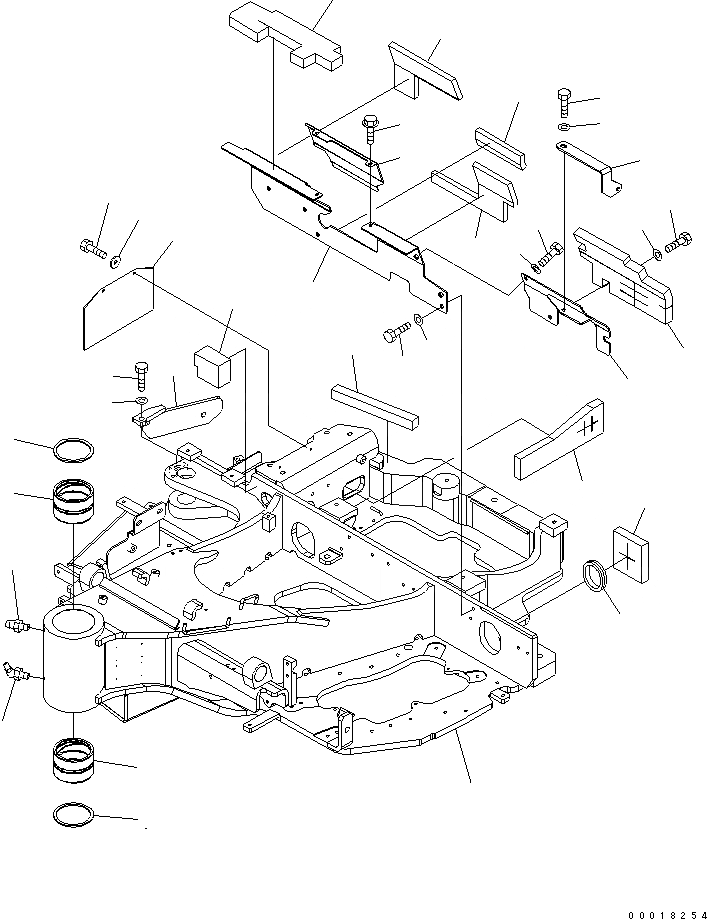 00018254