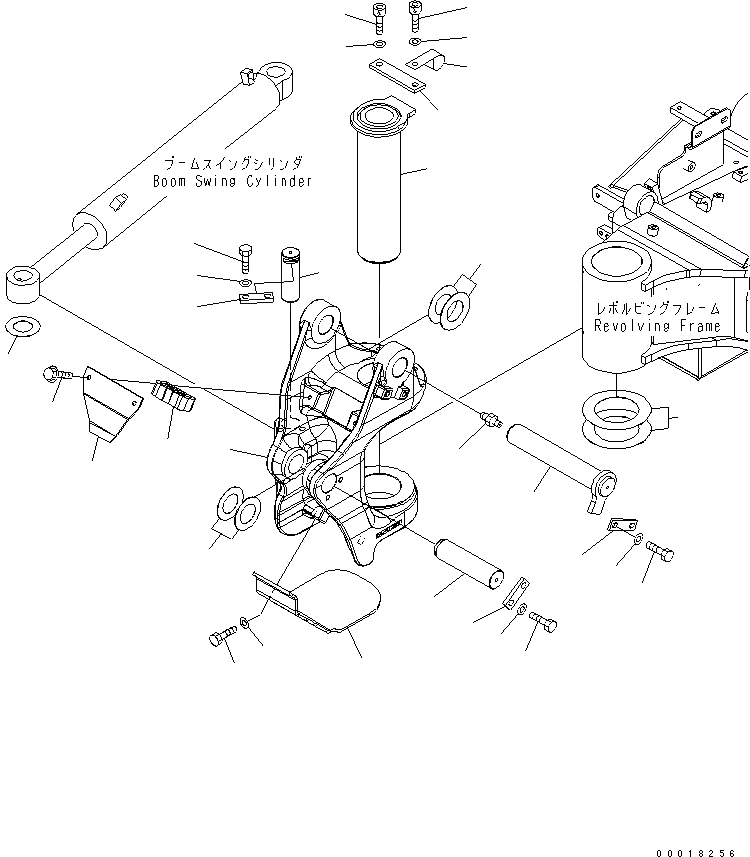 ブームスイングシリンダ
Boom Swing Cylinder

レボルビングフレーム
Revolving Frame

00018256