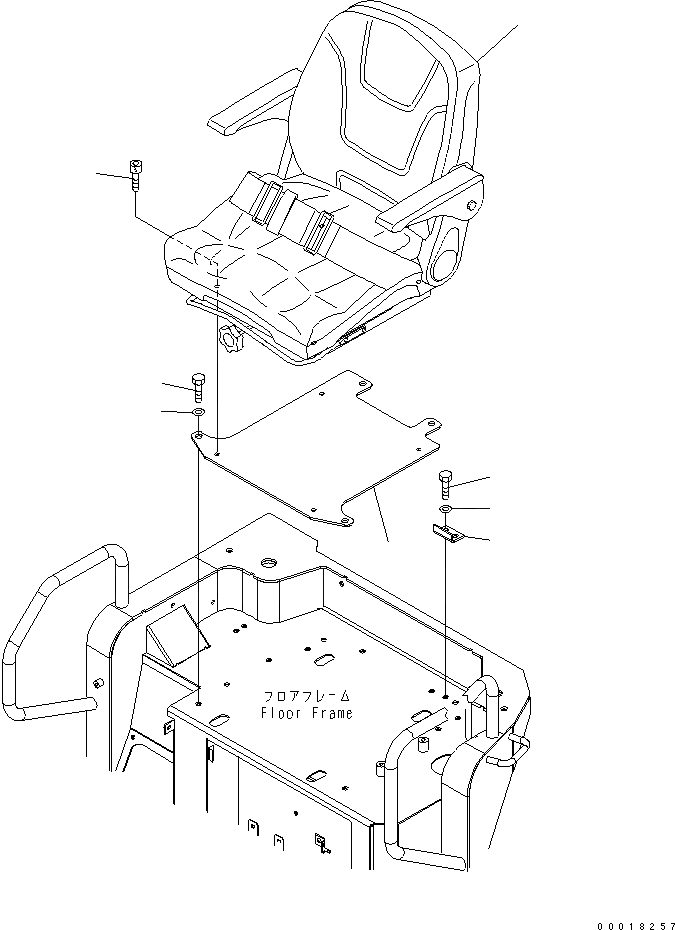 フロアフレーム
Floor Frame

00018257