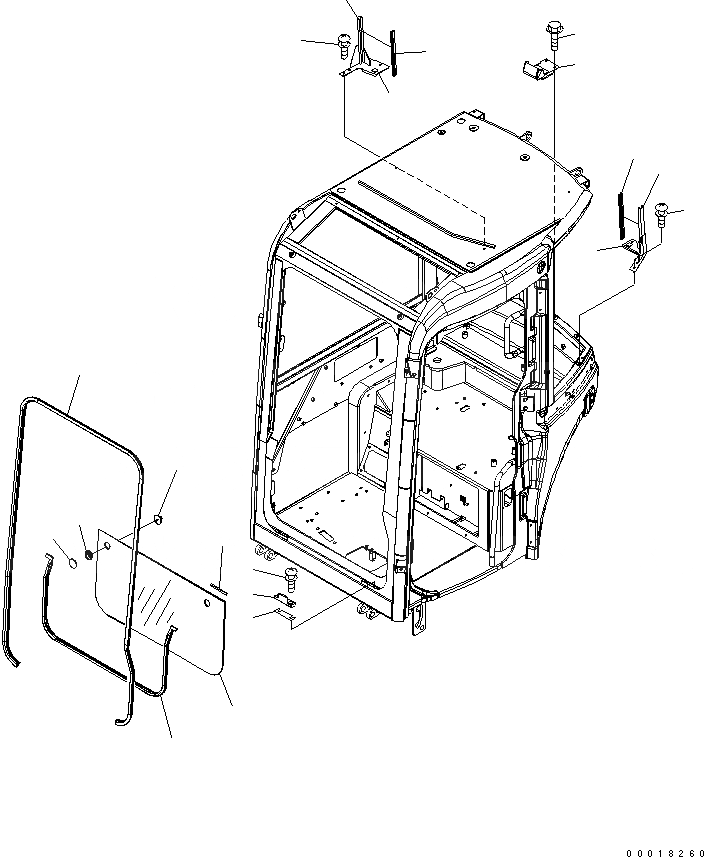 00018260