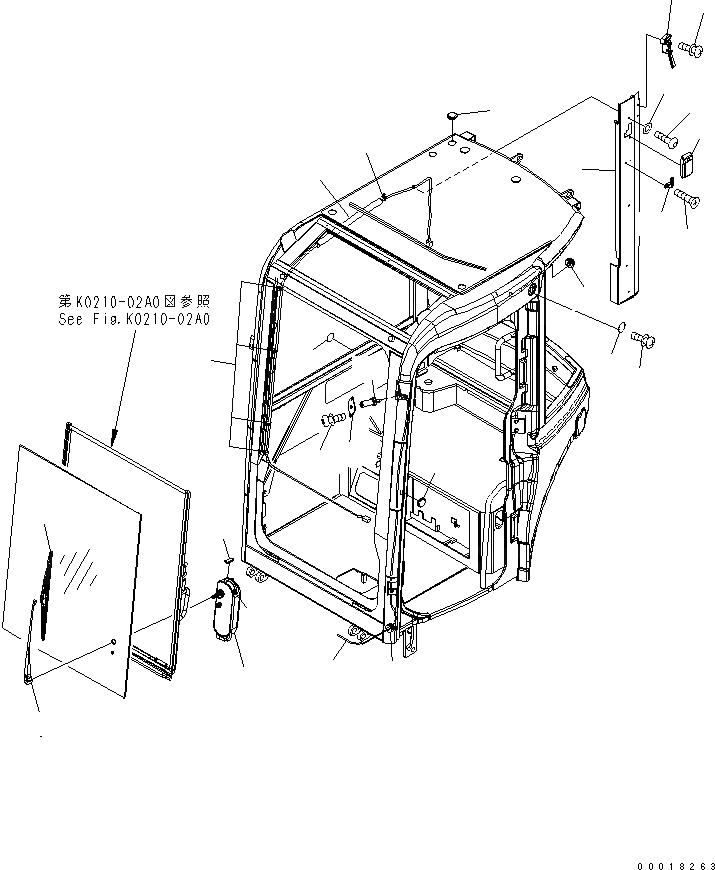 第K0210-02A0図参照
See Fig.K0210-02A0

00018263