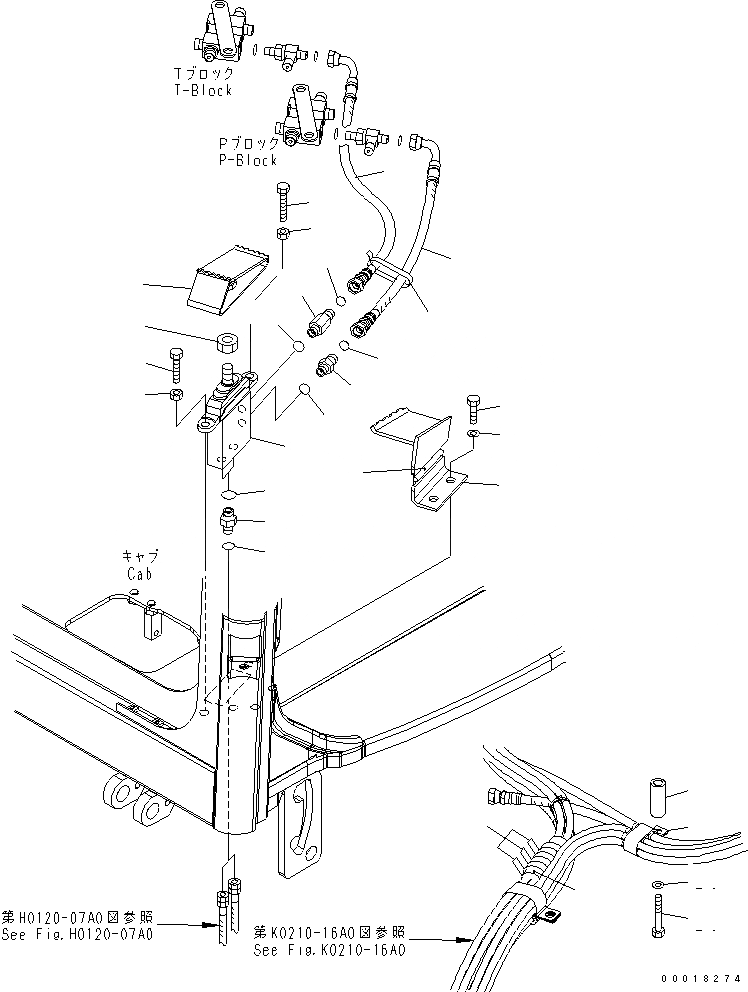 Tブロック
T-Block

Pブロック
P-Block

キャブ
Cab

第H0120-07A0図参照
See Fig.H0120-07A0

第K0210-16A0図参照
See Fig.K0210-16A0

00018274