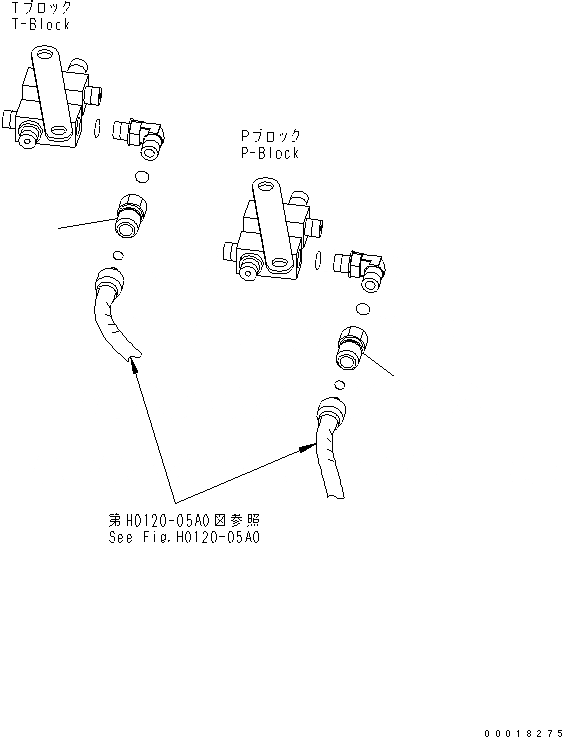 Tブロック
T-Block

Pブロック
P-Block

第H0120-05A0図参照
See Fig.H0120-05A0

00018275