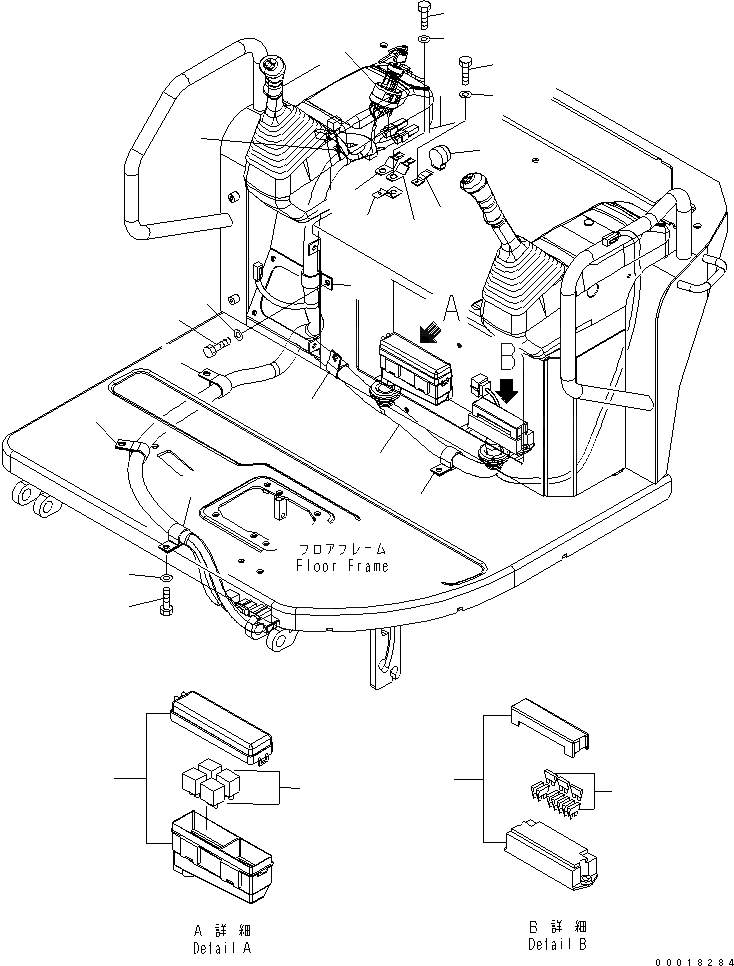 A
B
フロアフレーム
Floor Frame

A 詳細
Detail A

B 詳細
Detail B

00018284