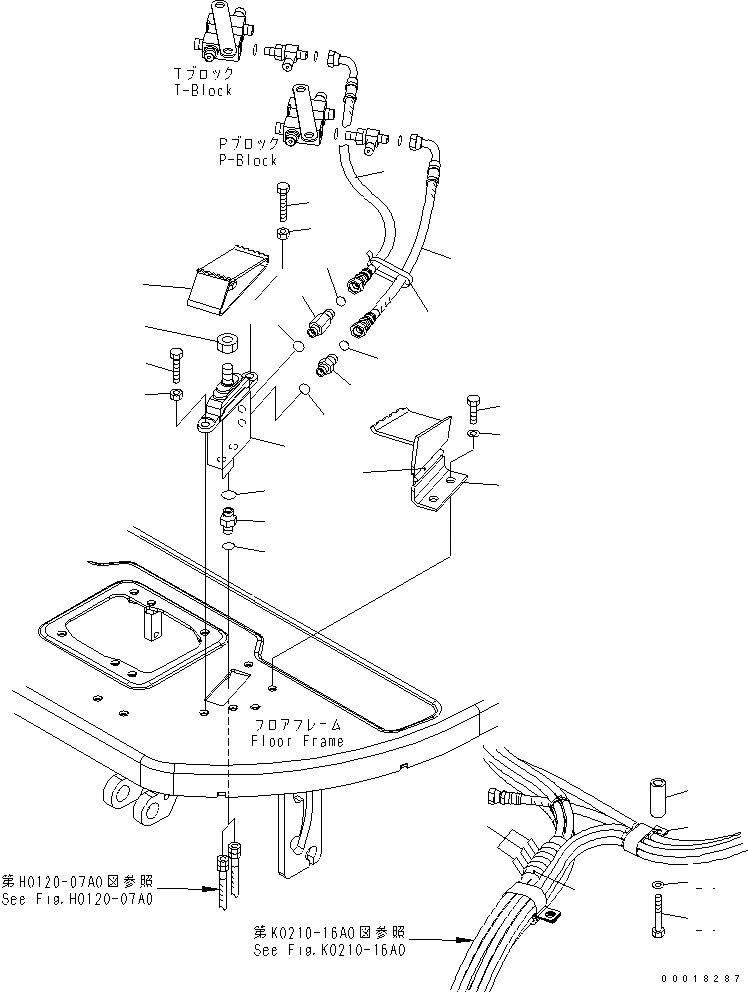 Tブロック
T-Block

Pブロック
P-Block

フロアフレーム
Floor Frame

第H0120-07A0図参照
See Fig.H0120-07A0

第K0210-16A0図参照
See Fig.K0210-16A0

00018287