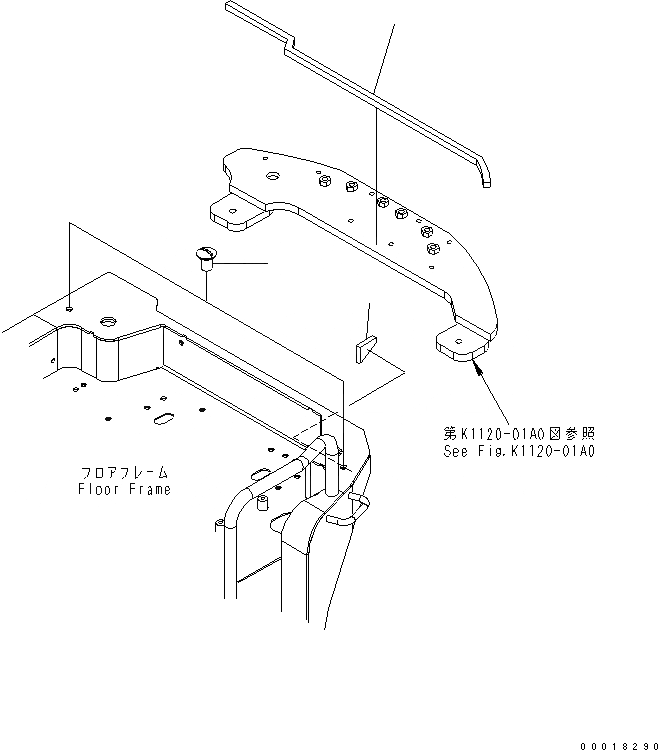 第K1120-01A0図参照
See Fig.K1120-01A0

フロアフレーム
Floor Frame

00018290