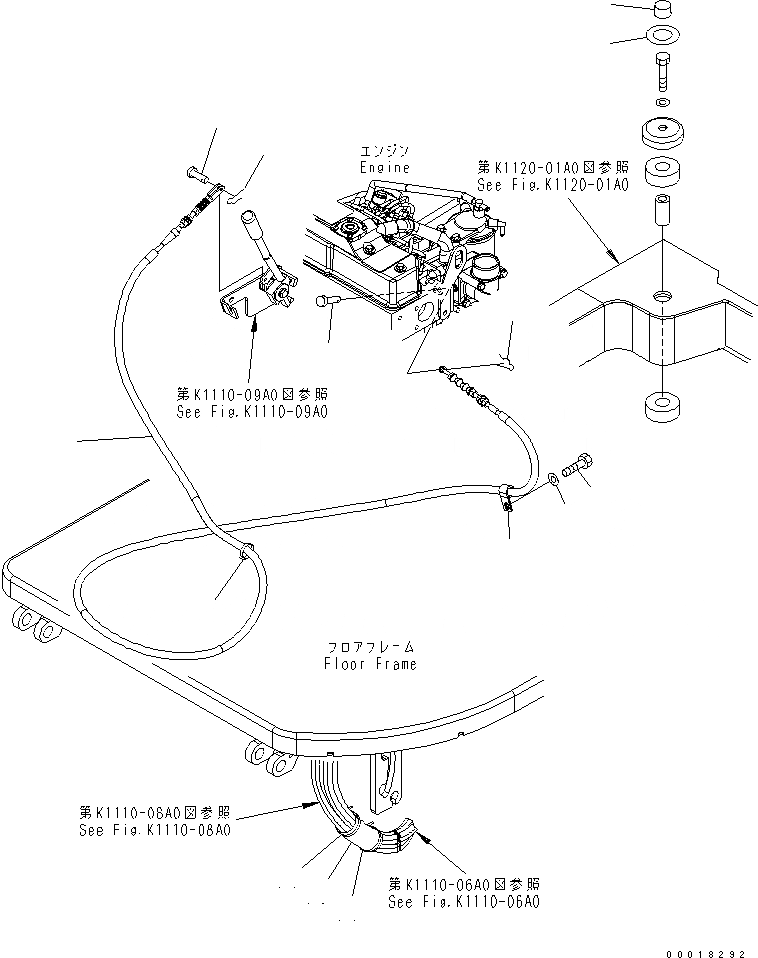 エンジン
Engine

第K1120-01A0図参照
See Fig.K1120-01A0

第K1110-09A0図参照
See Fig.K1110-09A0

フロアフレーム
Floor Frame

第K1110-08A0図参照
See Fig.K1110-08A0

第K1110-06A0図参照
See Fig.K1110-06A0

00018292