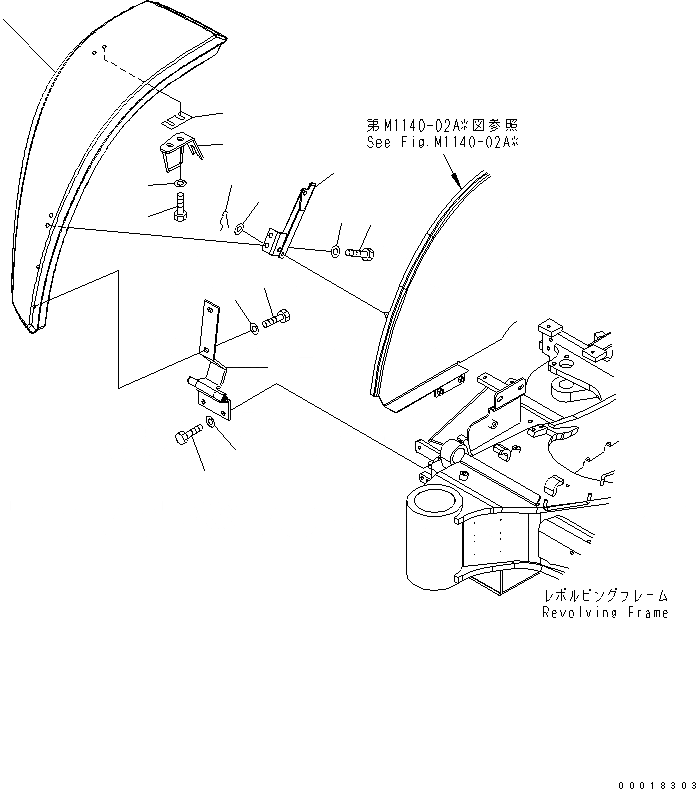 第M1140-02A※図参照
See Fig.M1140-02A※

レボルビングフレーム
Revolving Frame

00018303