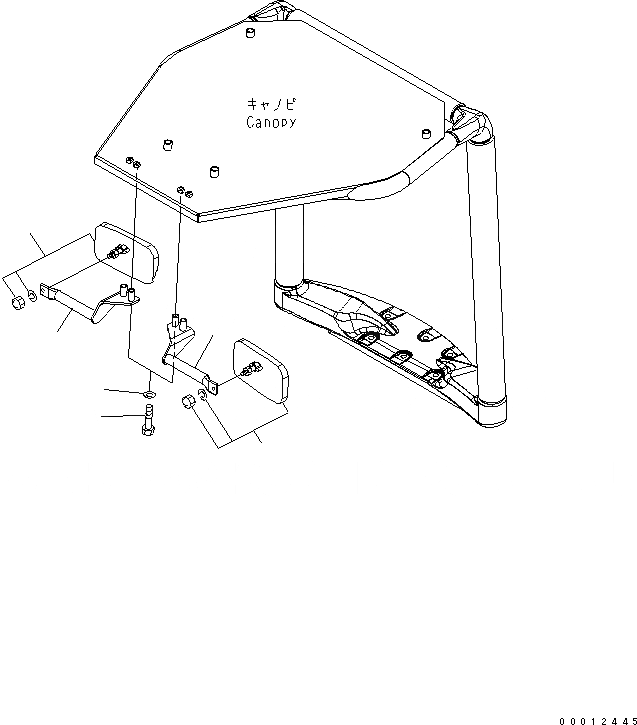 キャノピ
Canopy

00012445