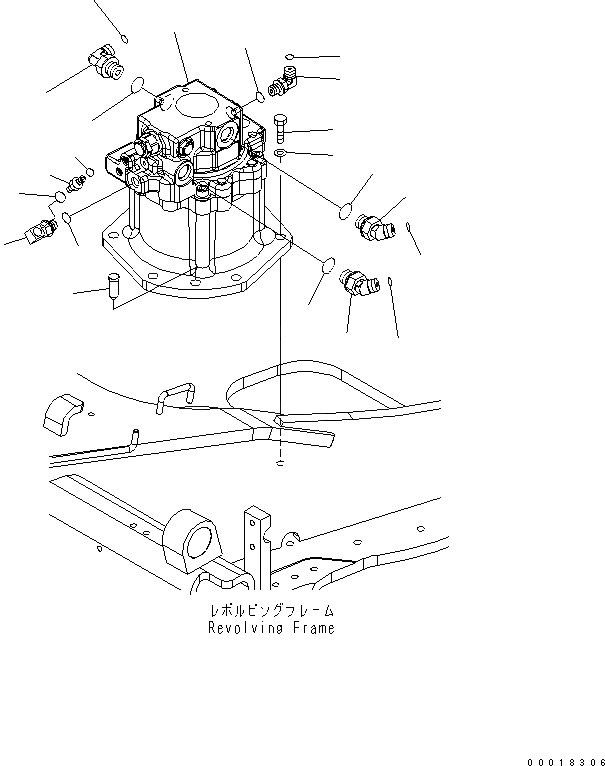 レボルビングフレーム
Revolving Frame

00018306