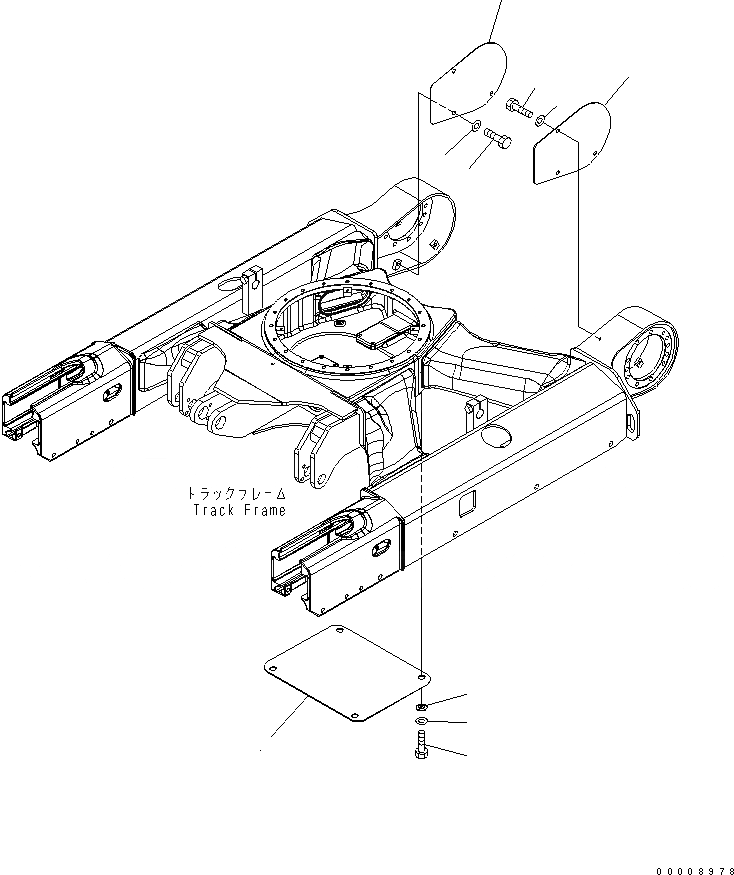 トラックフレーム
Track Frame

00008978