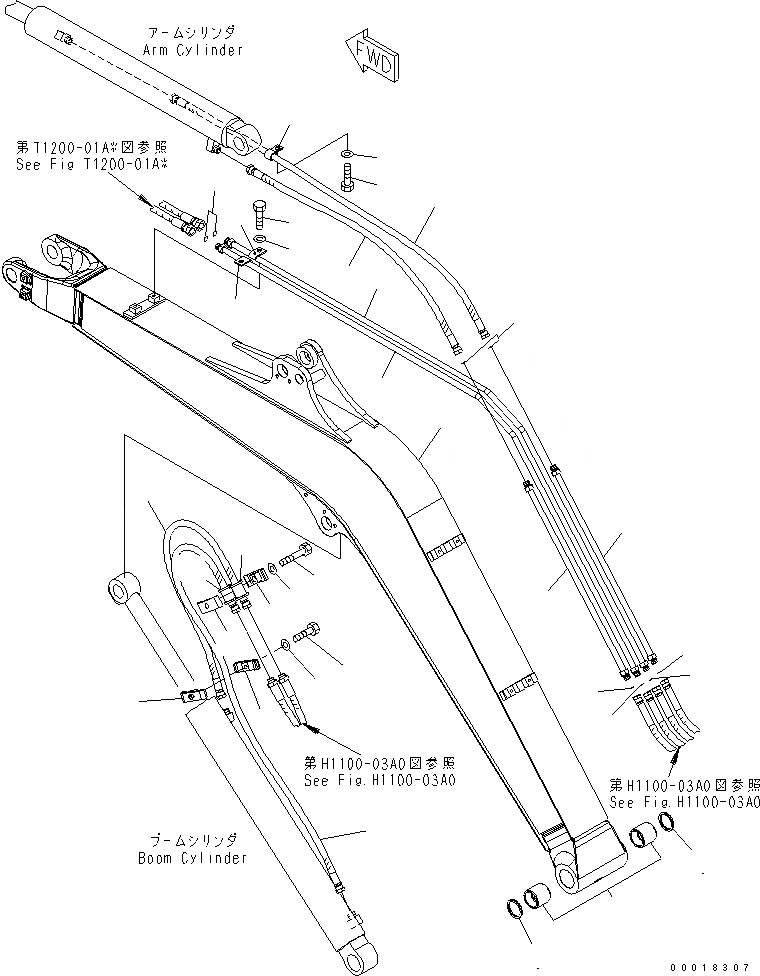 アームシリンダ
Arm Cylinder

FWD

第T1200-01A※図参照
See Fig T1200-01A※

第H1100-03A0図参照
See Fig.H1100-03A0

第H1100-03A0図参照
See Fig.H1100-03A0

ブームシリンダ
Boom Cylinder

00018307