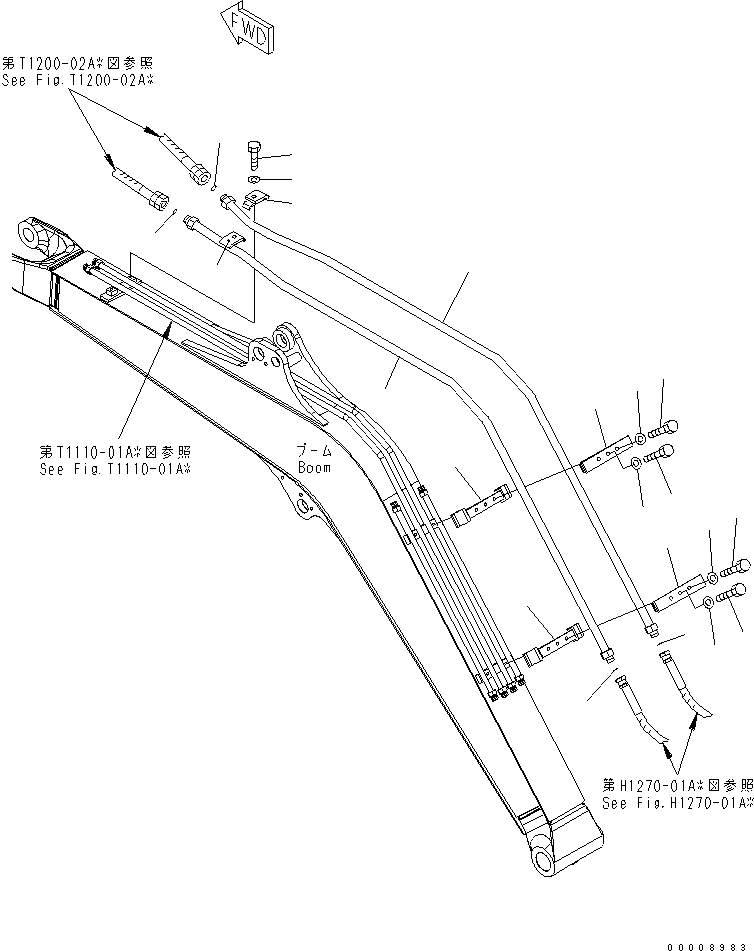 FWD

第T1200-02A※図参照
See Fig.T1200-02A※

第T1110-01A※図参照
See Fig.T1110-01A※

ブーム
Boom

第H1270-01A※図参照
See Fig.H1270-01A※

00008983