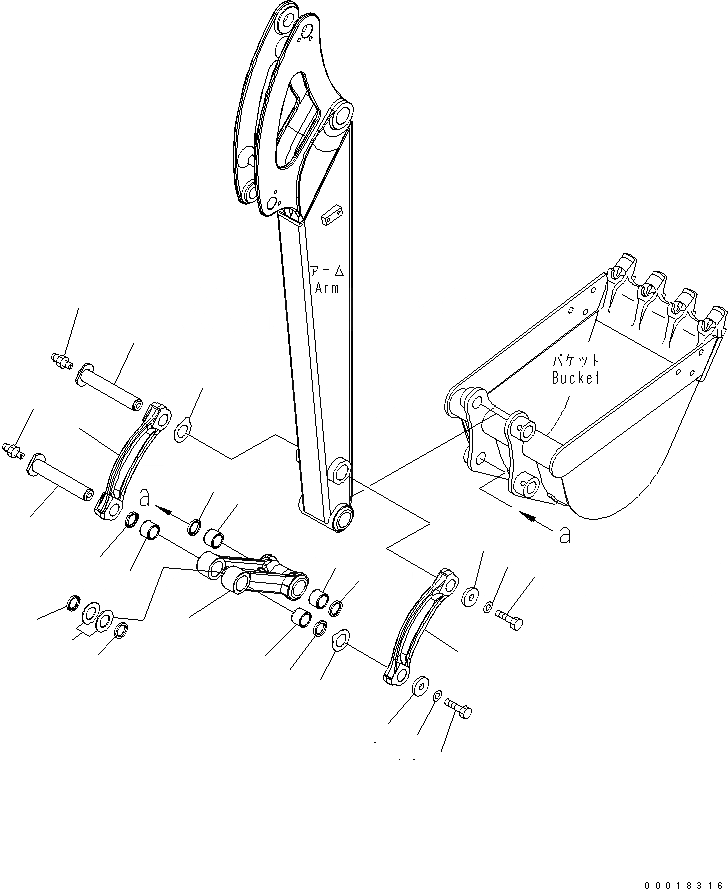 アーム
Arm

バケット
Bucket

a

a

00018316