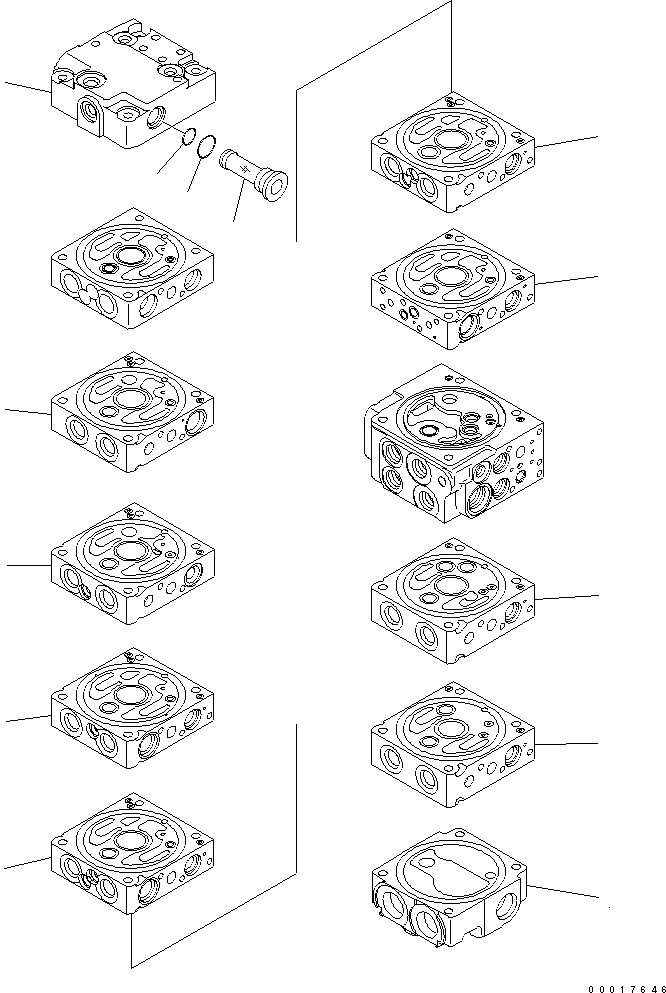 00017646