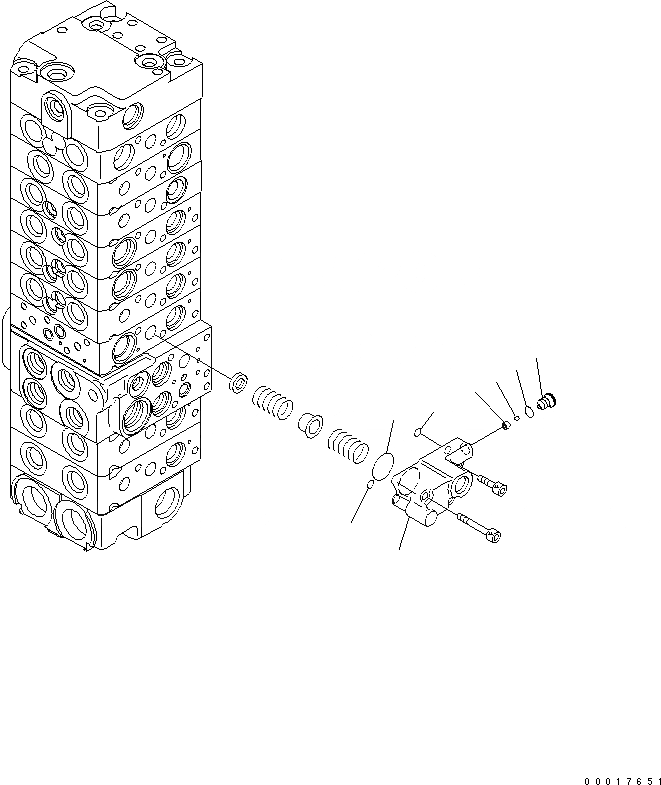 00017651