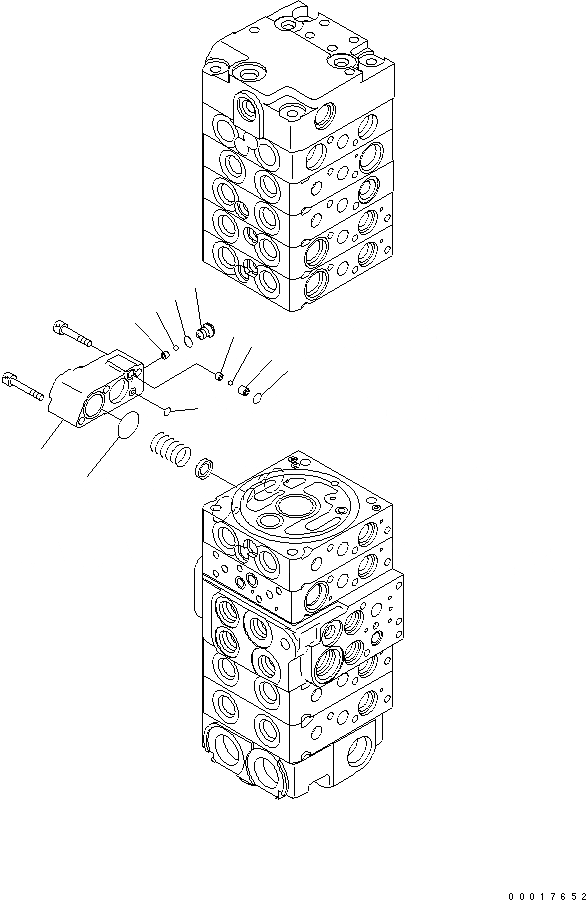 00017652