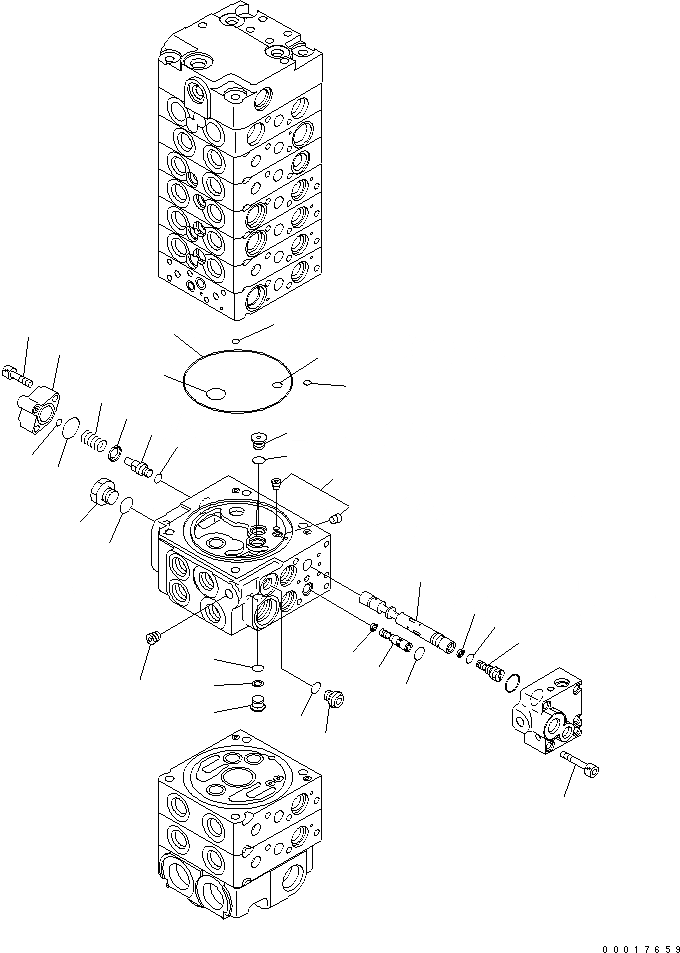 00017659