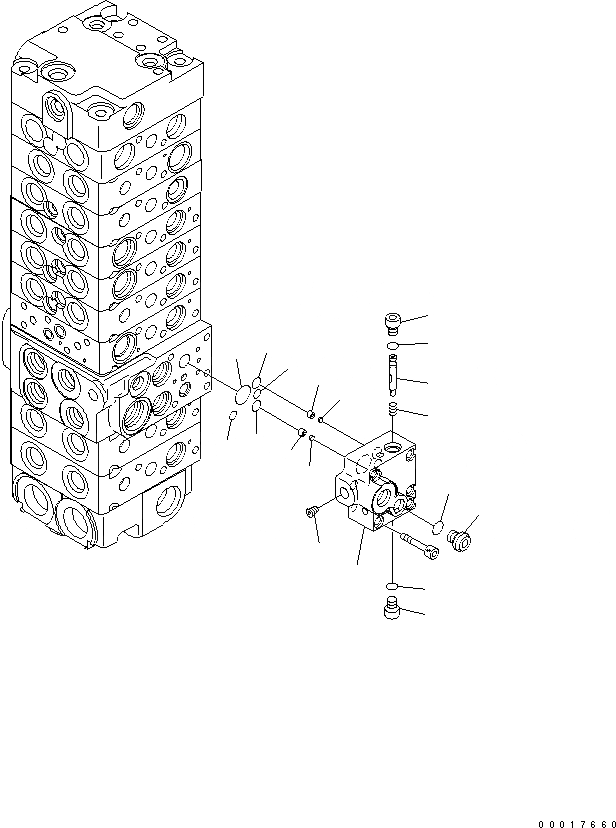 00017660