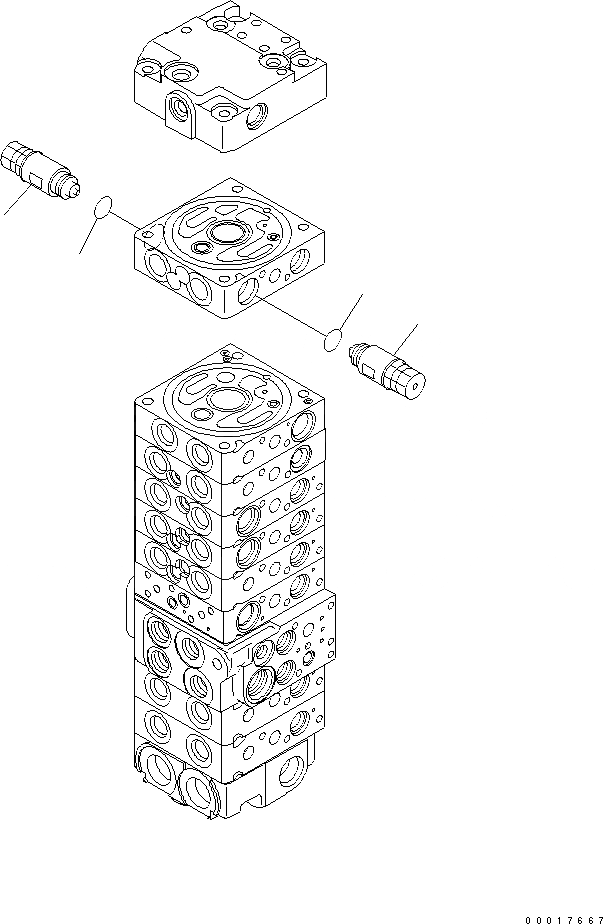 00017667