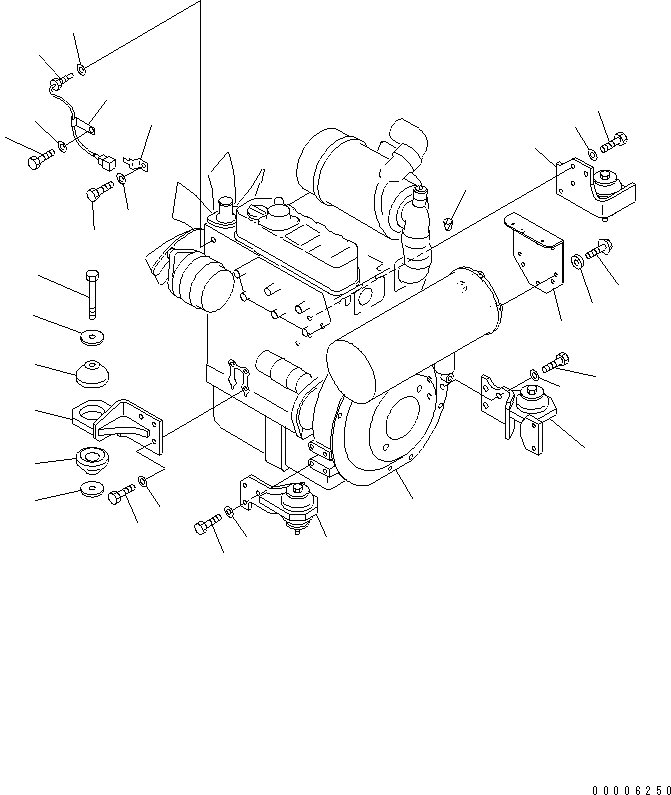 00006250