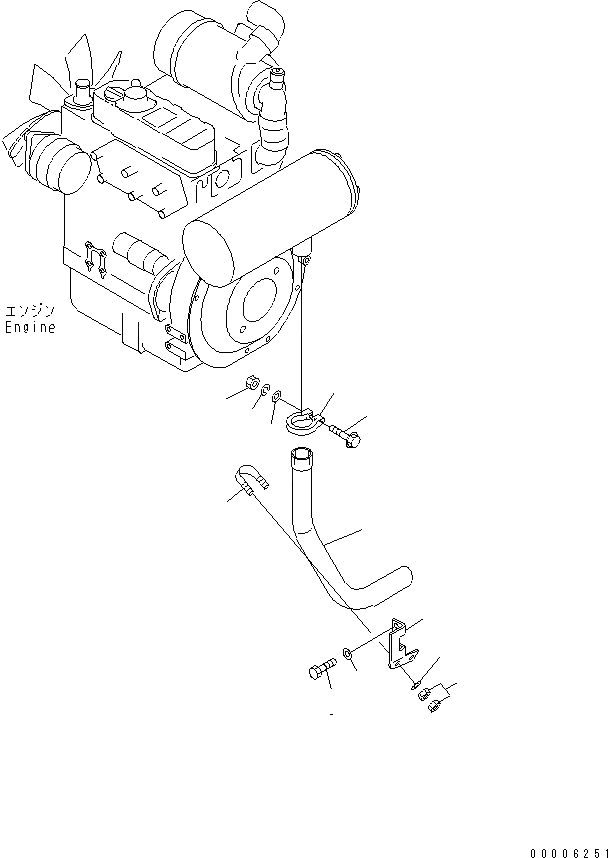 エンジン
Engine

00006251