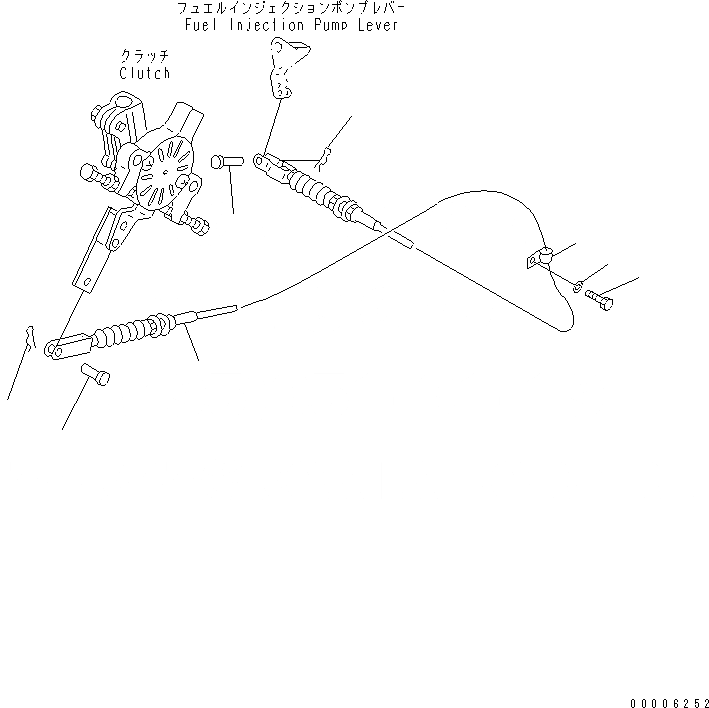 フュエルインジェクションポンプレバー
Fuel Injection Pump Lever

クラッチ
Clutch

00006252