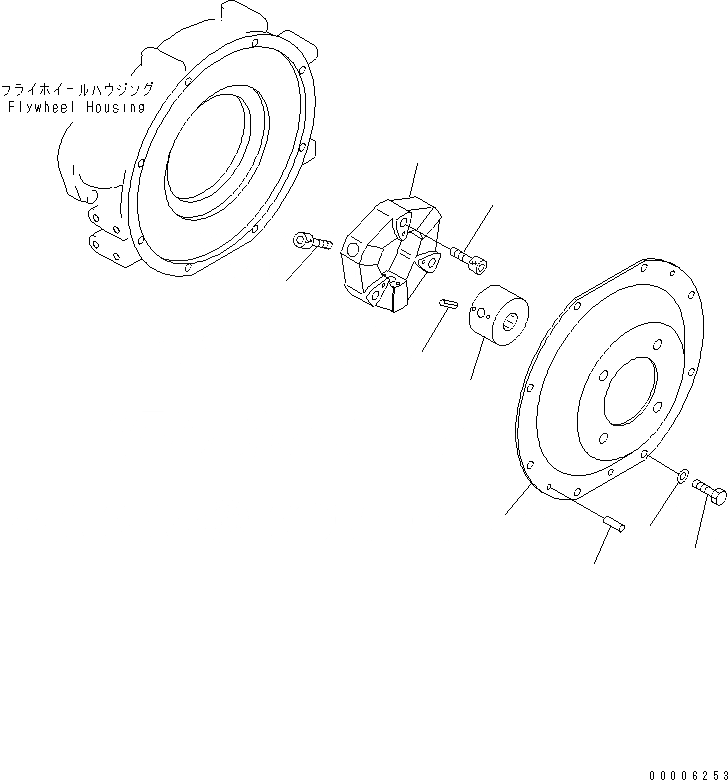 フライホイールハウジング
Flywheel Housing

00006253