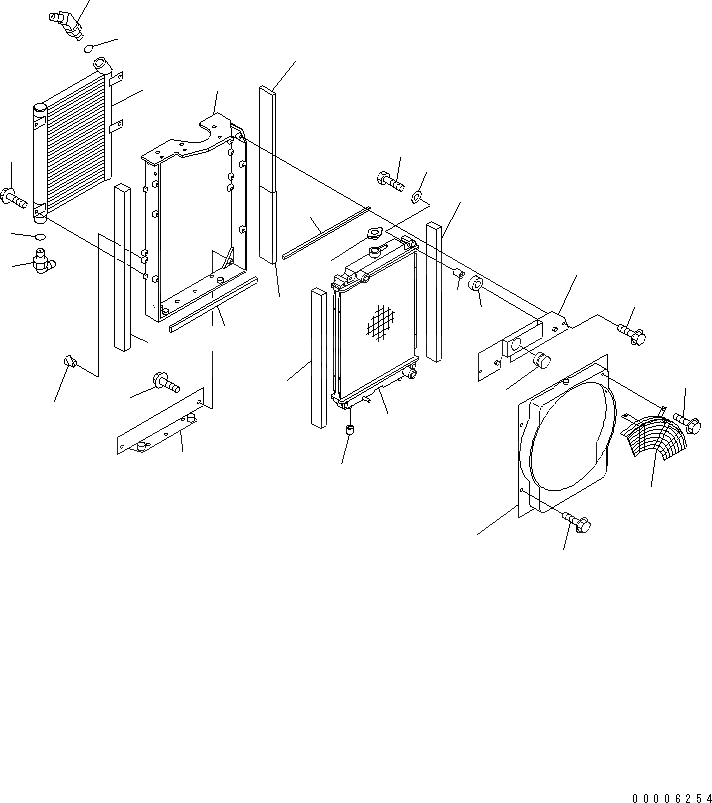 00006254