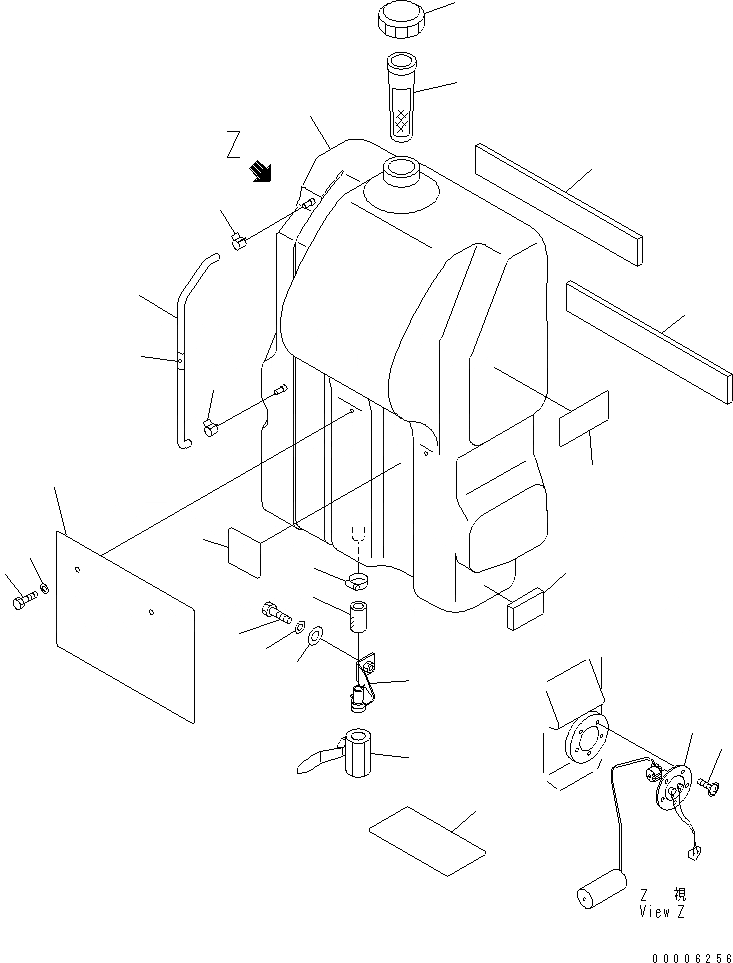 Z

Z 視
View Z

00006256