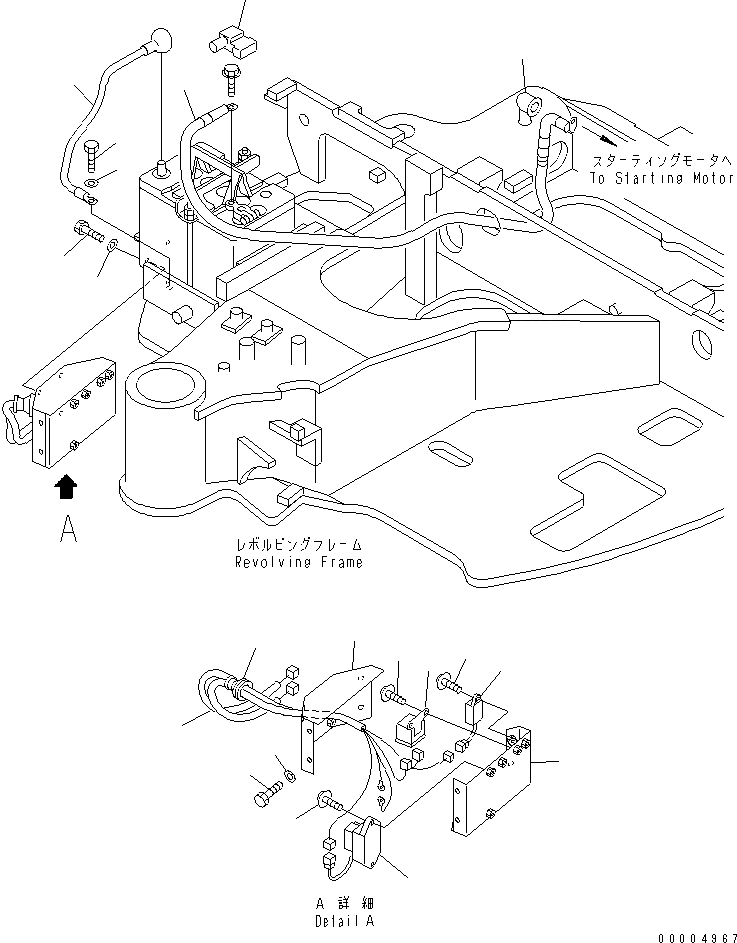 スターティングモータへ
To Starting Motor

A

レボルビングフレーム
Revolving Frame

A 詳細
Detail A

00004967