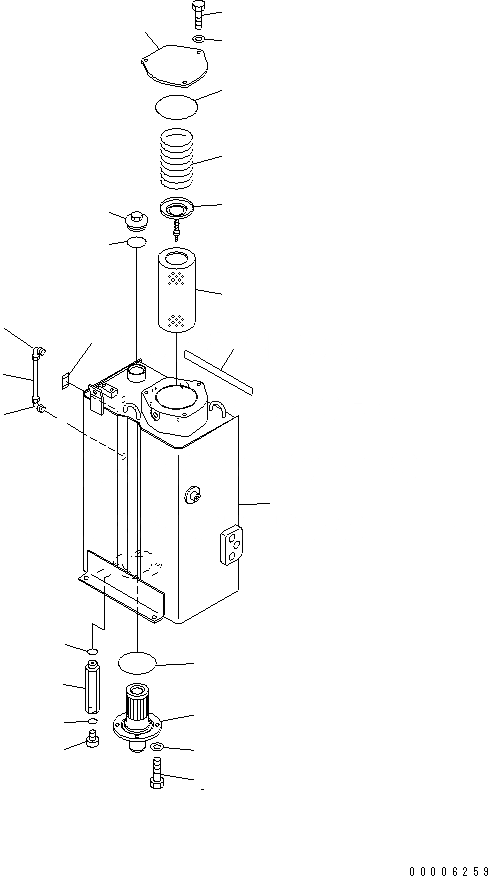 00006259