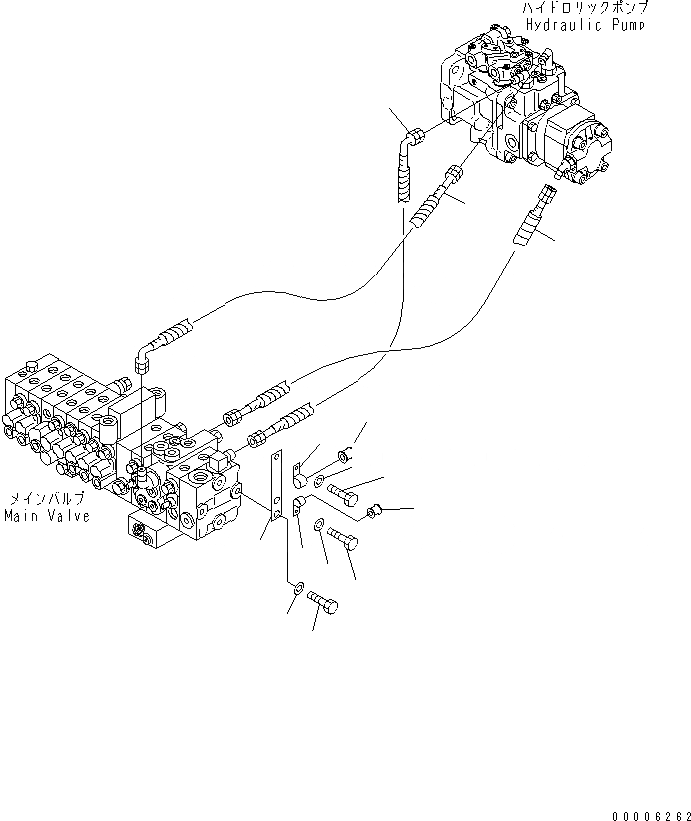 ハイドロリックポンプ
Hydraulic Pump

メインバルブ
Main Valve

00006262