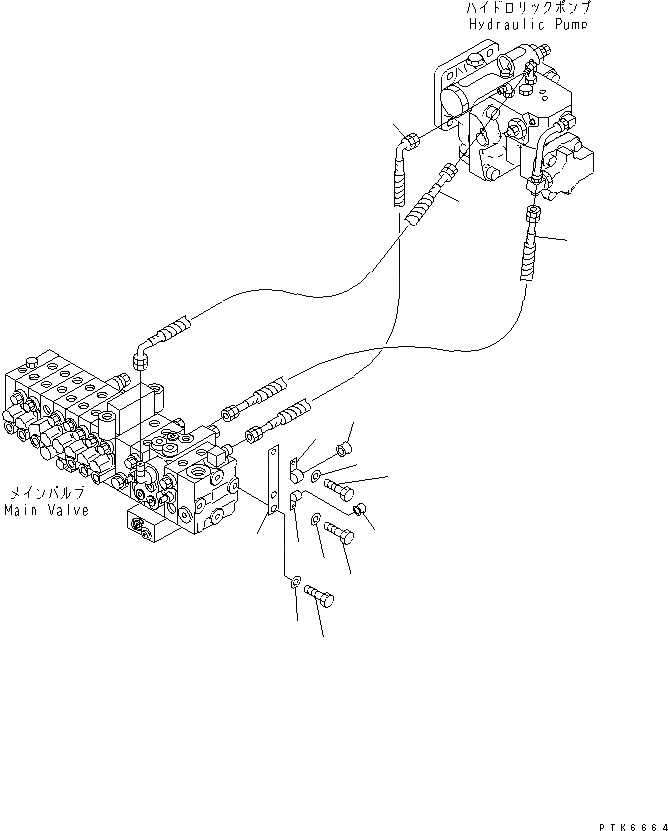 ハイドロリックポンプ
Hydraulic Pump

メインバルブ
Main Valve

PTK6664