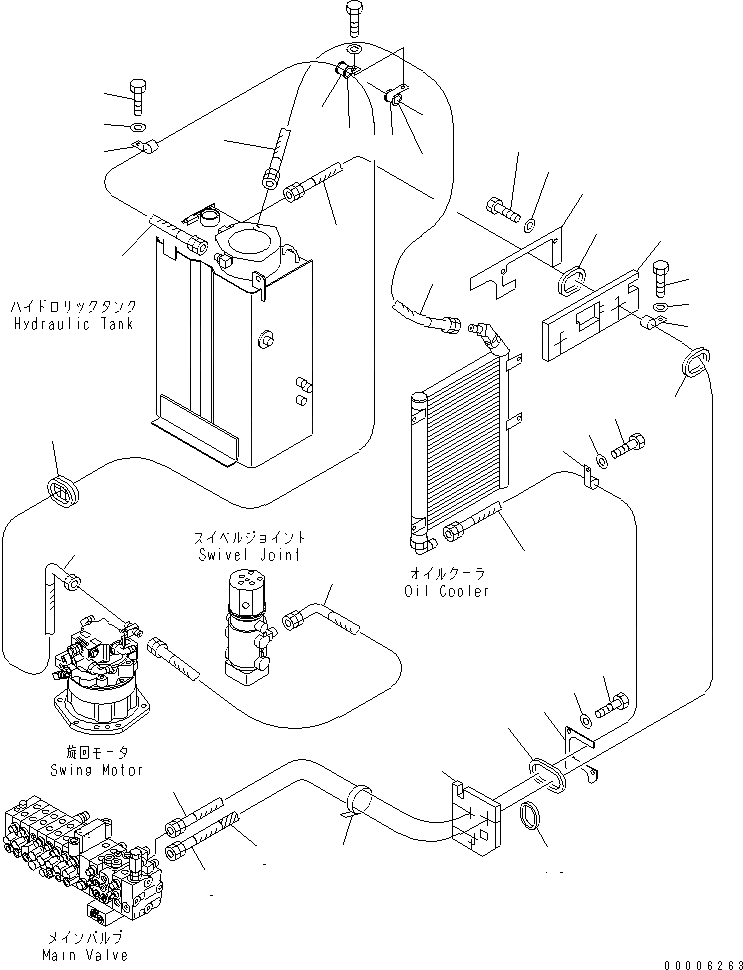 ハイドロリックタンク
Hydraulic Tank

スイベルジョイント
Swivel Joint

オイルクーラ
Oil Cooler

旋回モータ
Swing Motor

メインバルブ
Main Valve

00006263