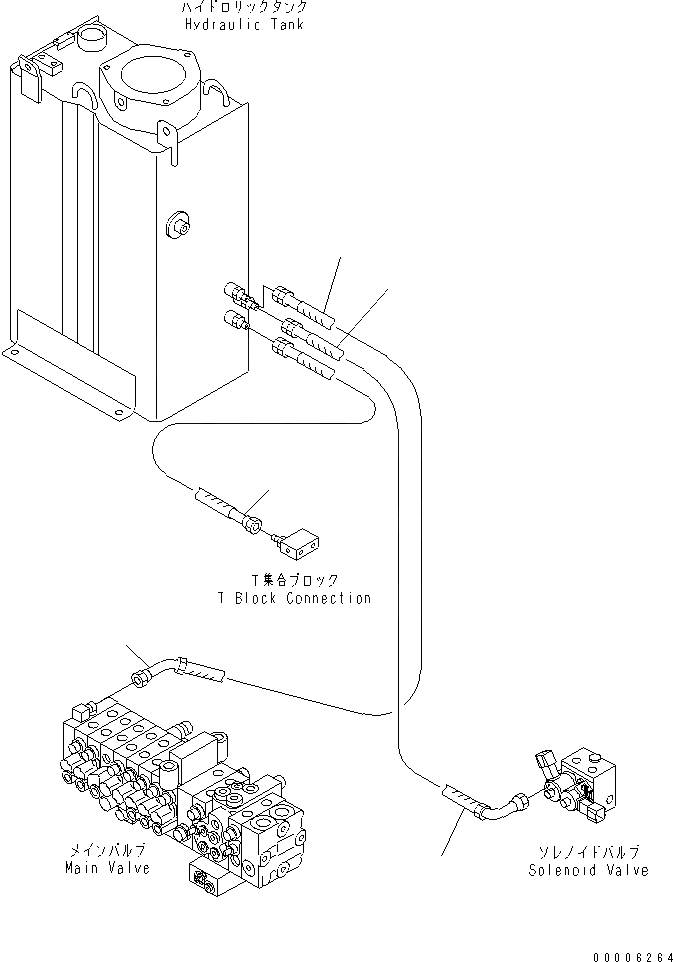 ハイドロリックタンク
Hydraulic Tank

T集合ブロック
T Block Connection

メインバルブ
Main Valve

ソレノイドバルブ
Solenoid Valve

00006264