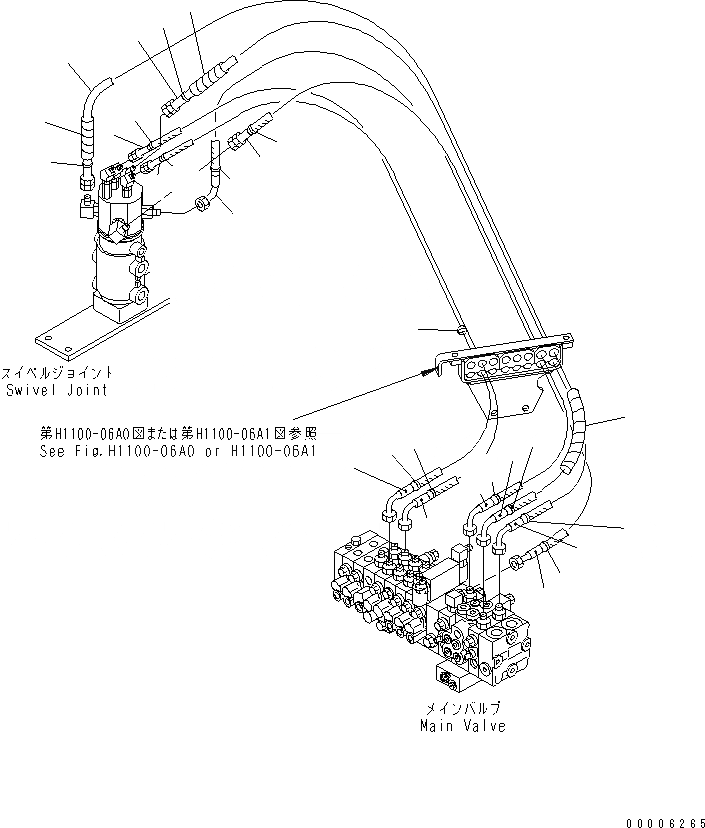 スイベルジョイント
Swivel Joint

第H1100-06A0図または第H1100-06A1図参照
See Fig.H1100-06A0 or H1100-06A1

メインバルブ
Main Valve

00006265