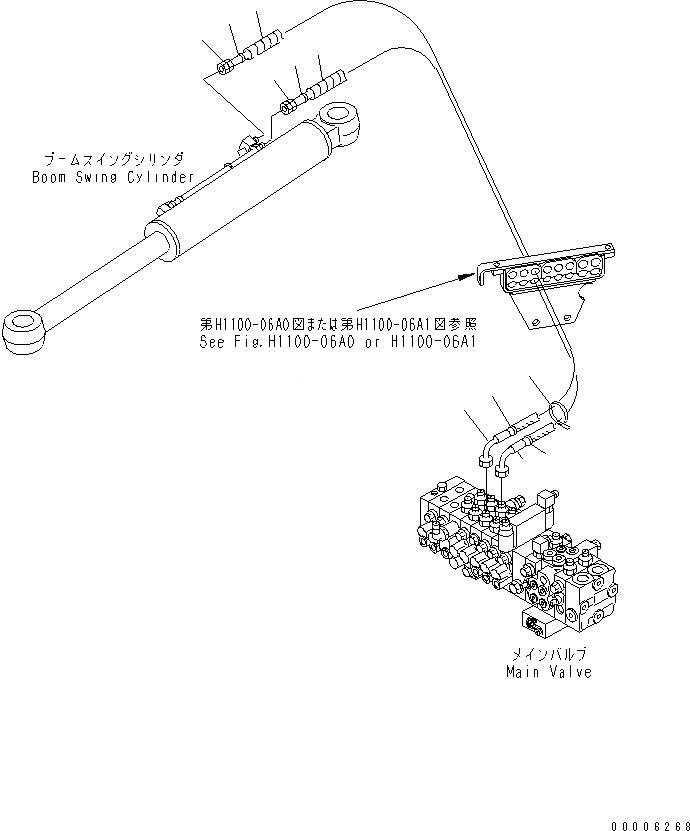 ブームスイングシリンダ
Boom Swing Cylinder

第H1100-06A0図または第H1100-06A1図参照
See Fig.H1100-06A0 or H1100-06A1

メインバルブ
Main Valve

00006268