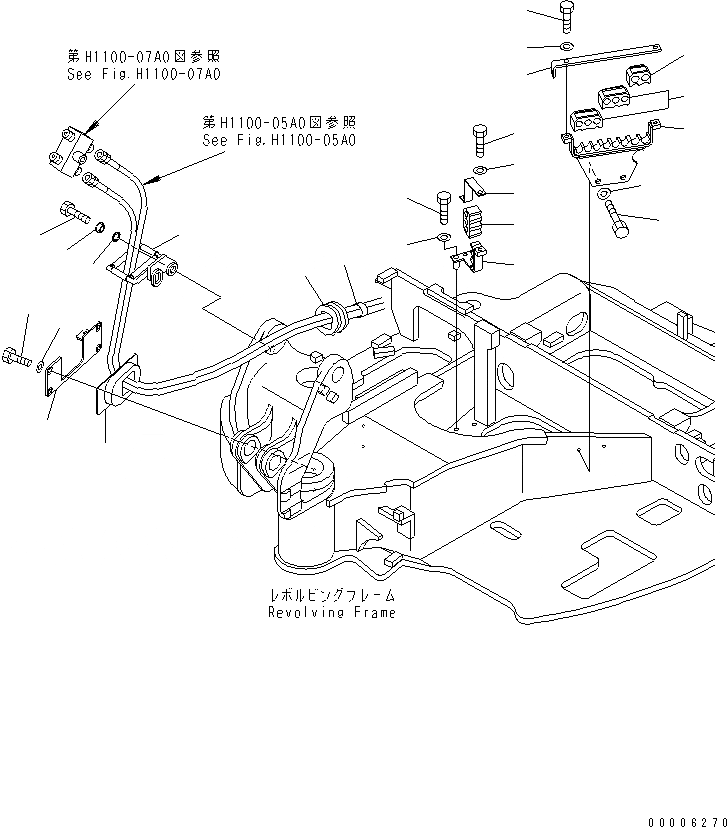 第H1100-07A0図参照
See Fig.H1100-07A0

第H1100-05A0図参照
See Fig.H1100-05A0

レボルビングフレーム
Revolving Frame

00006270