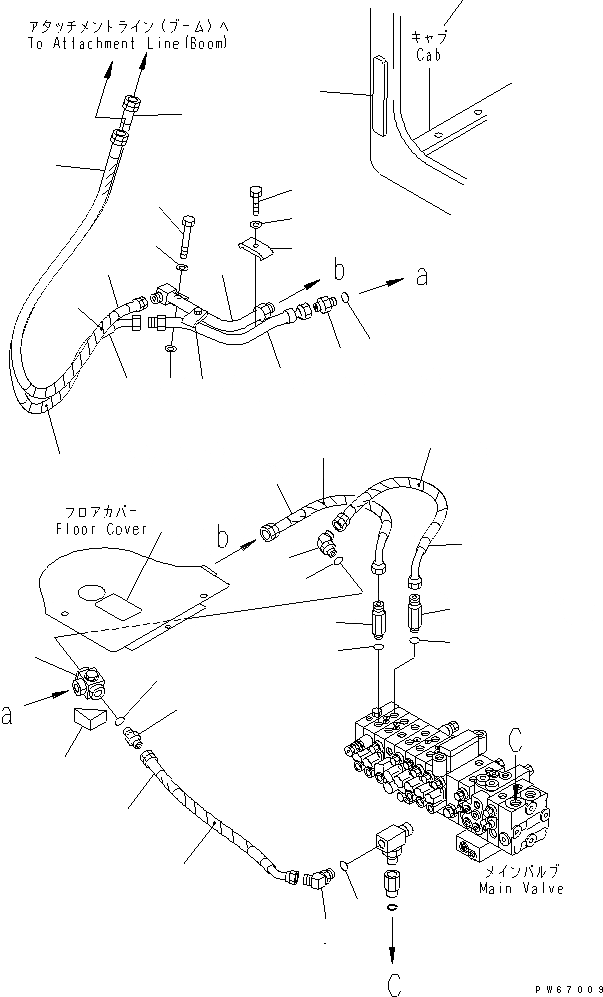 アタッチメントライン（ブーム）へ
To Attachment Line(Boom)

キャブ
Cab

b

a

フロアカバー
Floor Cover

b

a

C

メインバルブ
Main Valve

C

PW67009