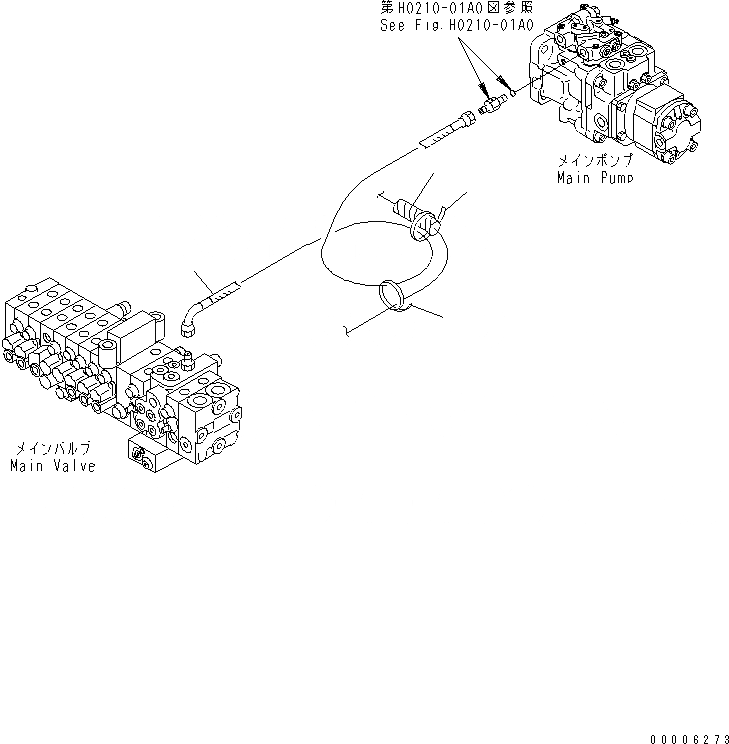 第H0210-01A0図参照
See Fig.H0210-01A0

メインポンプ
Main Pump

メインバルブ
Main Valve

00006273