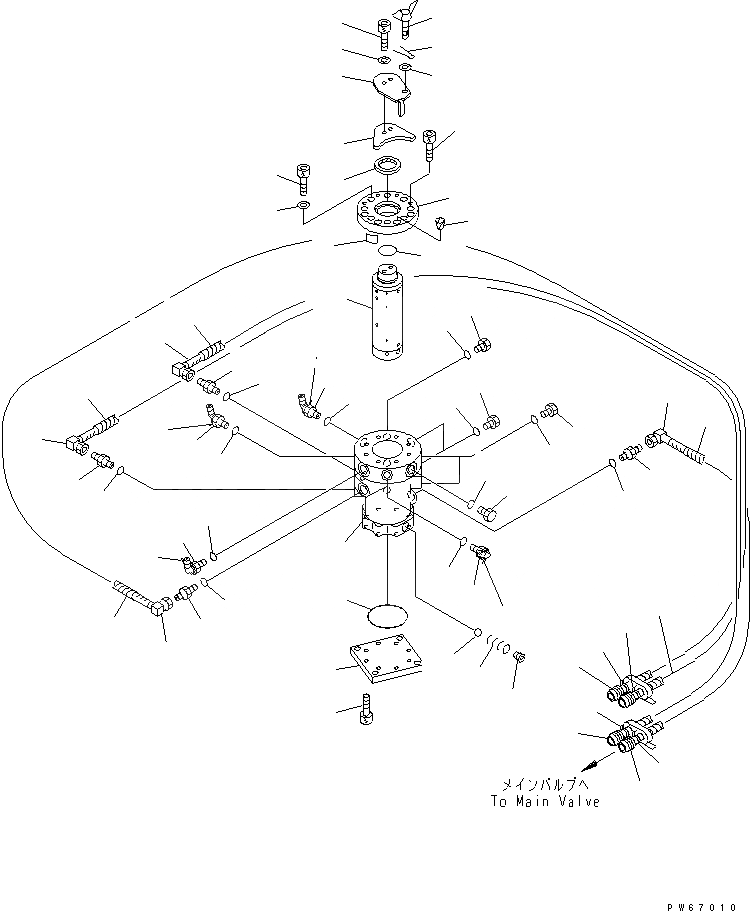 メインバルブへ
To Main Valve

PW67010