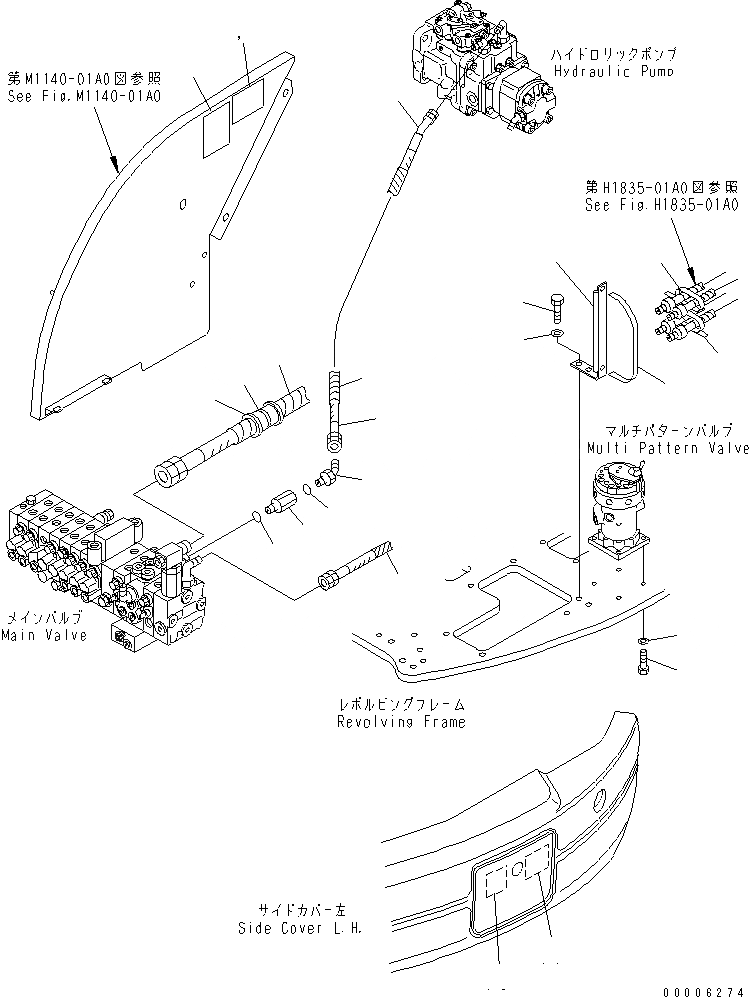 第M1140-01A0図参照
See Fig.M1140-01A0

ハイドロリックポンプ
Hydraulic Pump

第H1835-01A0図参照
See Fig.H1835-01A0

マルチパターンバルブ
Multi Pattern Valve

メインバルブ
Main Valve

レボルビングフレーム
Revolving Frame

サイドカバー左
Side Cover L.H.

00006274