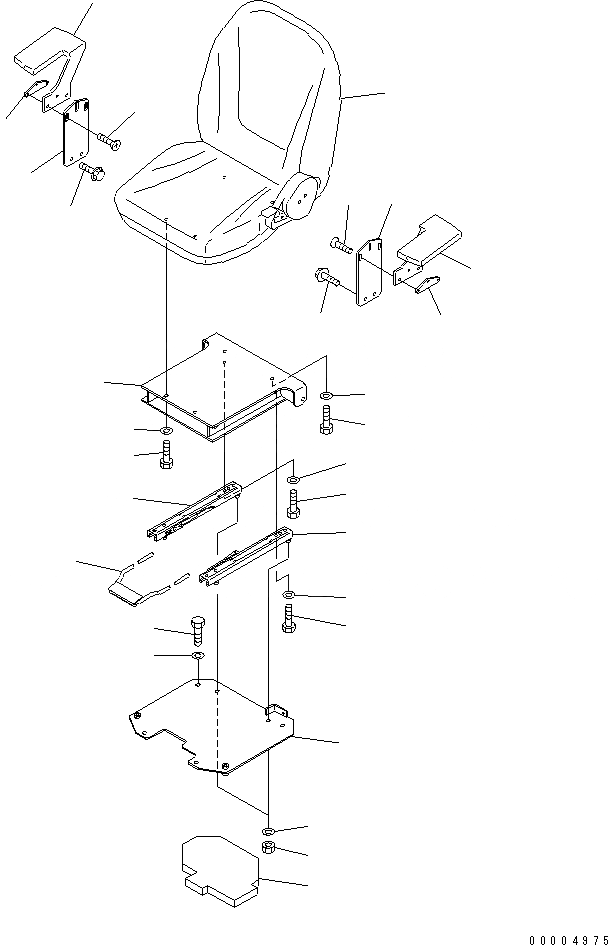 00004975