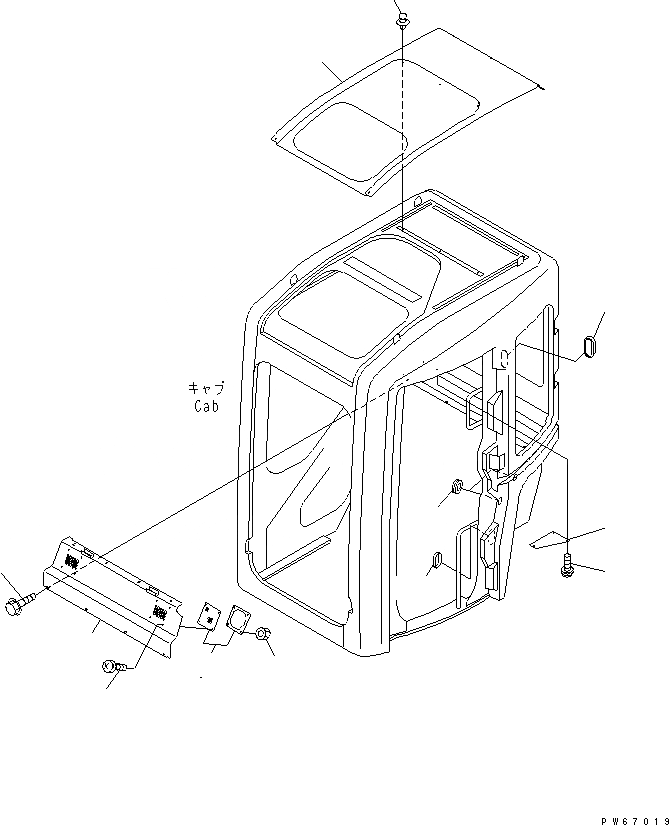 キャブ
Cab

PW67019