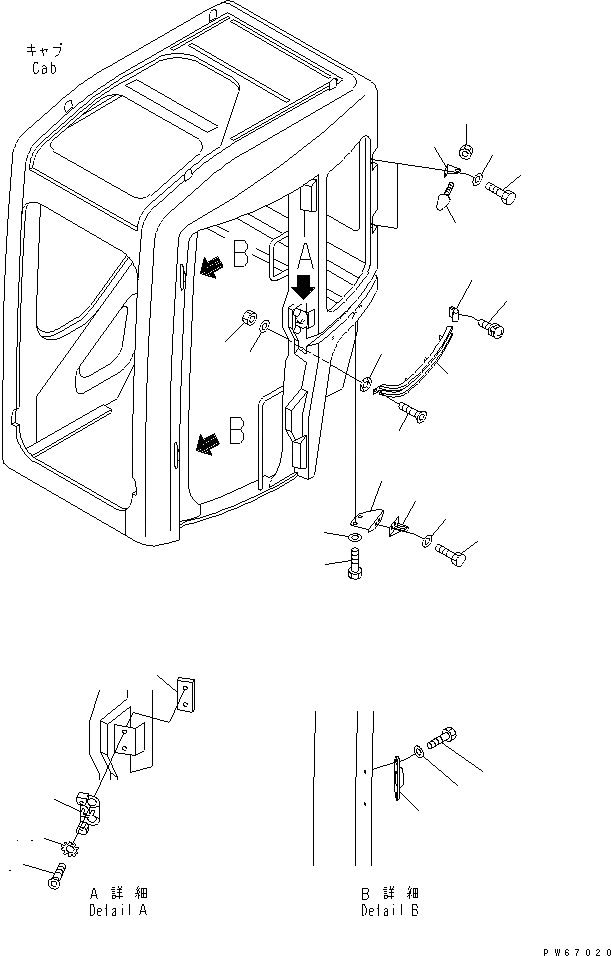 キャブ
Cab

B

A

B

A 詳細
Detail A

B 詳細
Detail B

PW67020